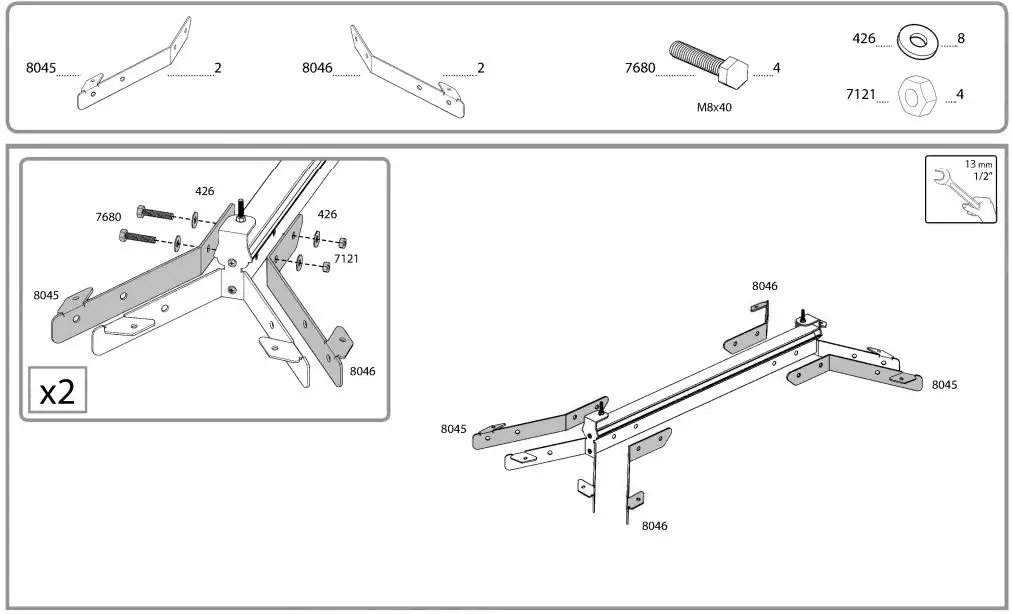 8045 2
8046 2
7680 4
M8x40
426 8
7121 4

426
7680
426
7121
8045
8046
x2

13 mm
1/2"

8046
8045
8045
8046