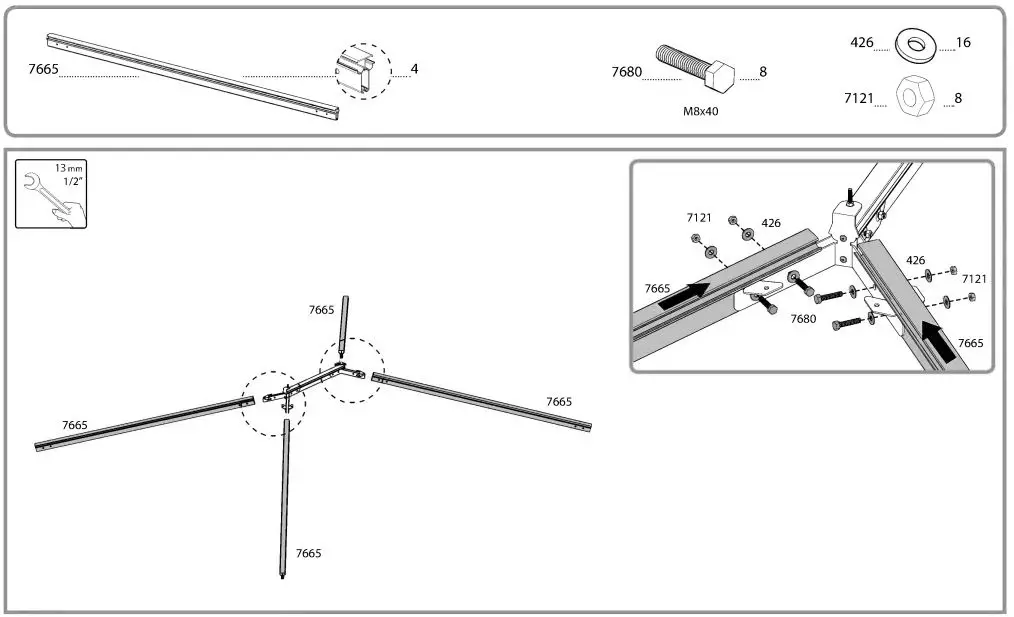 7665
4
7680
8
M8x40
426
16
7121
8

13 mm
1/2"

7665
7665
7665
7665

7121
426
7665
7680
426
7121
7665