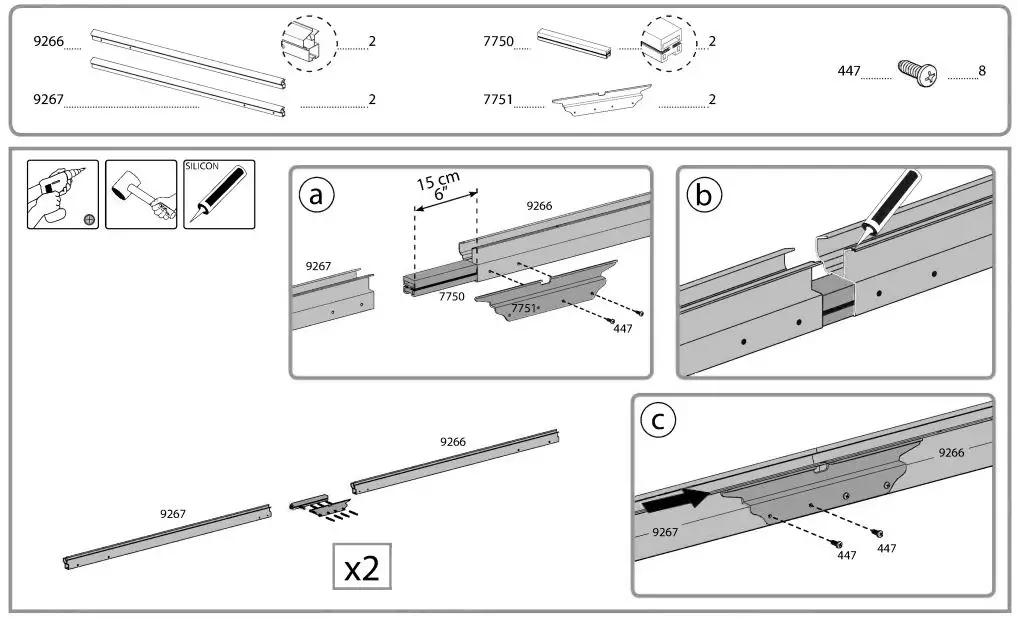 9266 2
9267 2
7750 2
7751 2
447 8

SILICON

a
15 cm
6"
9266
9267
7750
7751
447

b

c
9266
9267
447
447

9266
9267
x2