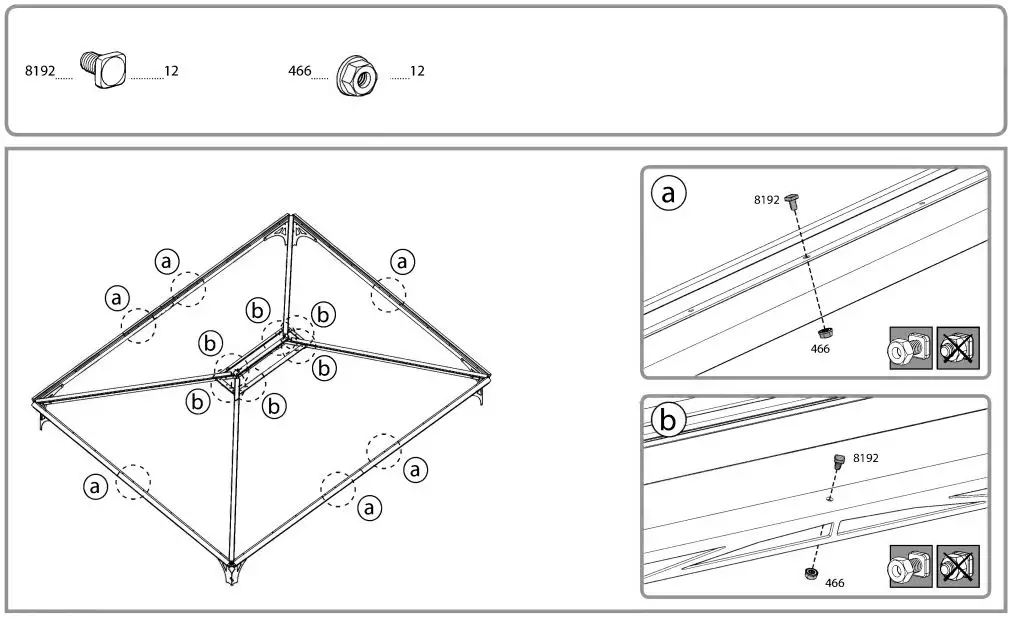 8192 12

466 12

a
a
a
b
b
b
b
b
b
a
a
a

a
8192
466

b
8192
466