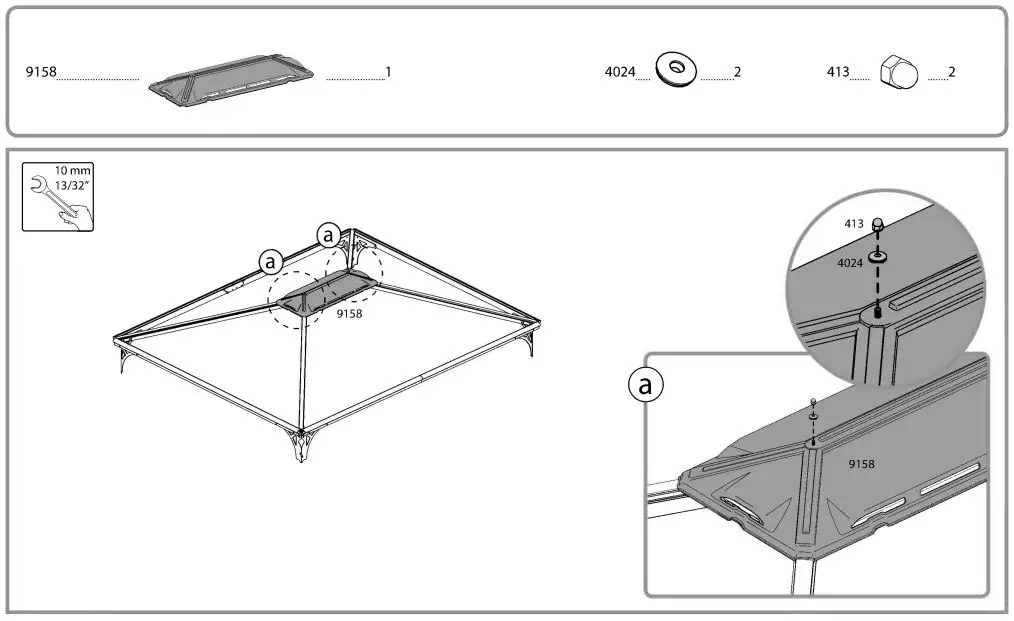 9158 1

4024 2

413 2

10 mm
13/32"

a
a
9158

413
4024

a

9158