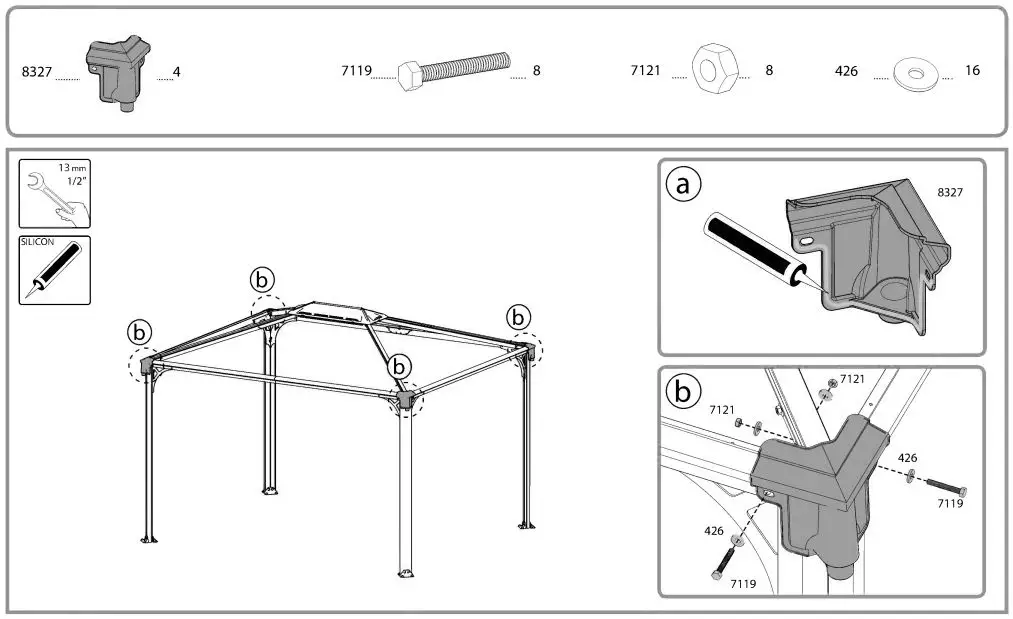 8327 4
7119 8
7121 8
426 16

13 mm
1/2"

SILICON

b
b
b
b

a
8327

b
7121
7121
426
7119
426
7119