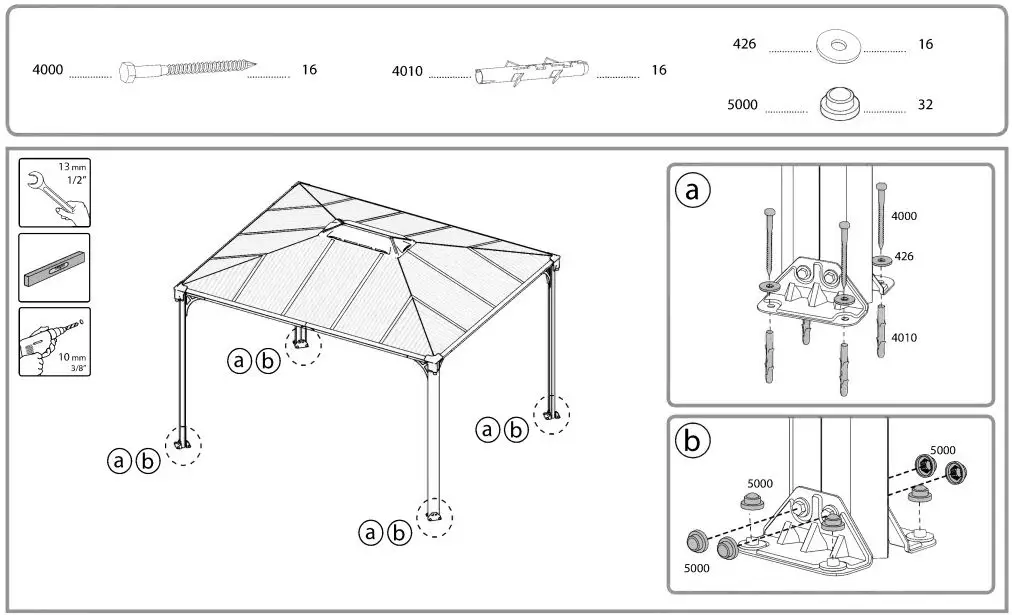 4000 16

4010 16

426 16

5000 32

13 mm 1/2"

10 mm 3/8"

a b

a b

a b

a b

a

4000

426

4010

b

5000

5000

5000