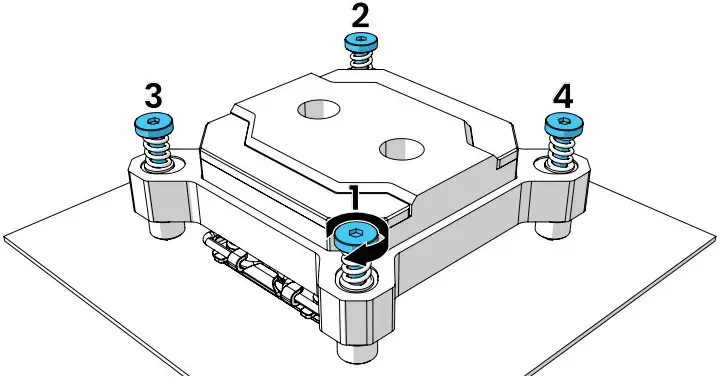 2
3
4
1