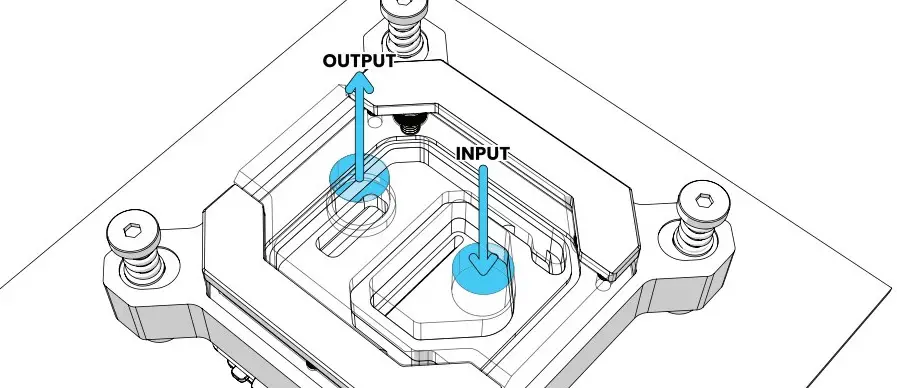 OUTPUT

INPUT