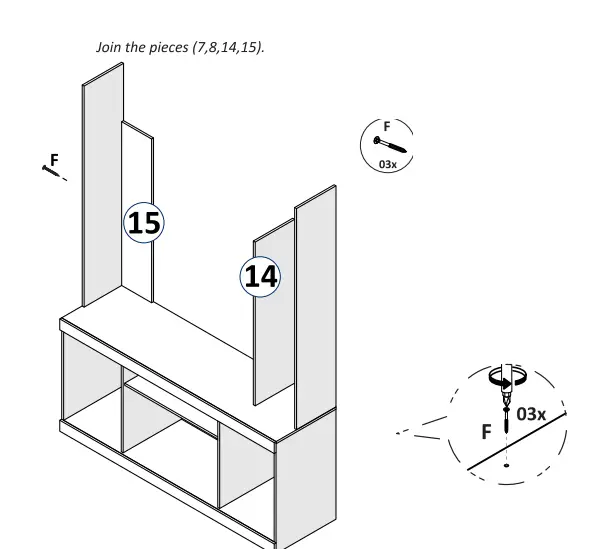 Join the pieces (7,8,14,15).

F

F
03x

15

14

03x
F