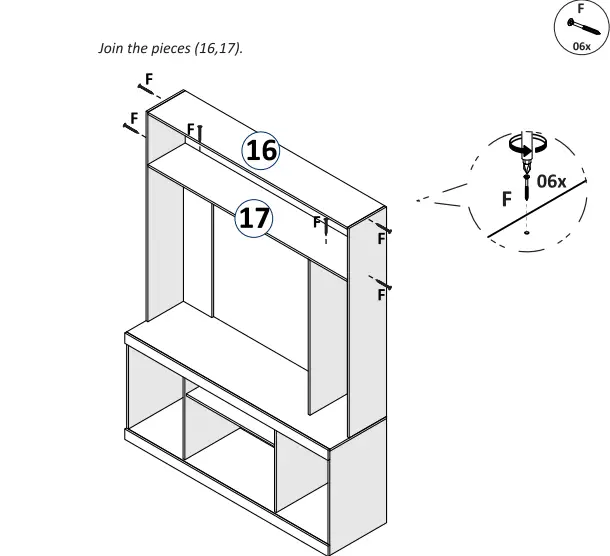 F
06x

Join the pieces (16,17).

F
F
F
16
17
F
F
F

06x
F