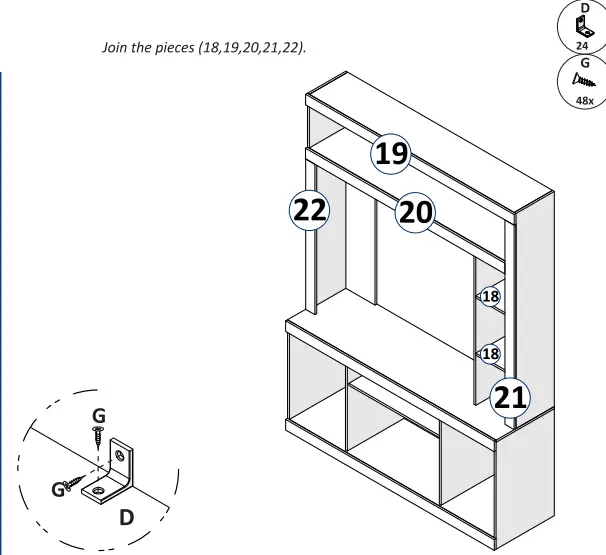 Join the pieces (18,19,20,21,22).

D
24

G
48x

19

22

20

18

18

21

G

G

D