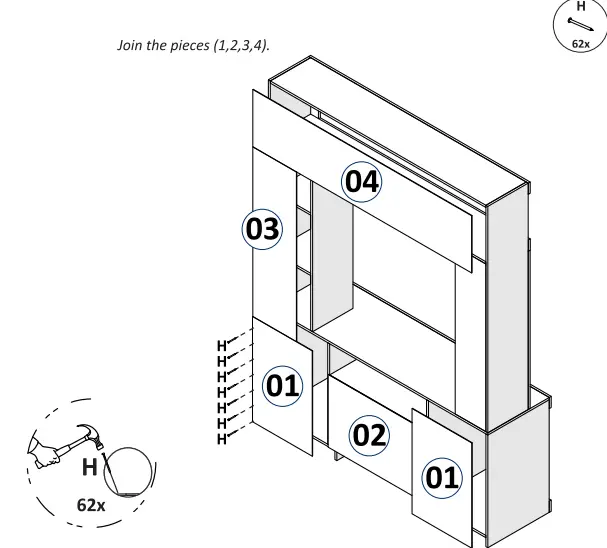 Join the pieces (1,2,3,4).

H
62x

04
03
H
H
H
H
H
H
H
01
02
01

H
62x