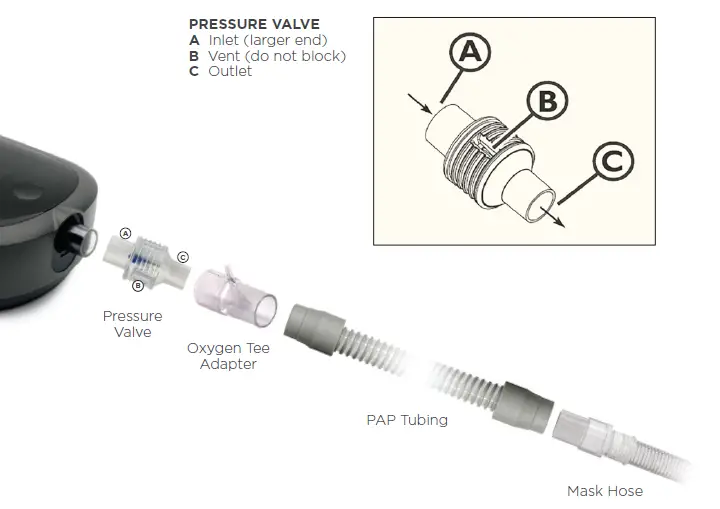 PRESSURE VALVE
A Inlet (larger end)
B Vent (do not block)
C Outlet

A
B
C

A
C
B

Pressure Valve

Oxygen Tee Adapter

PAP Tubing

Mask Hose