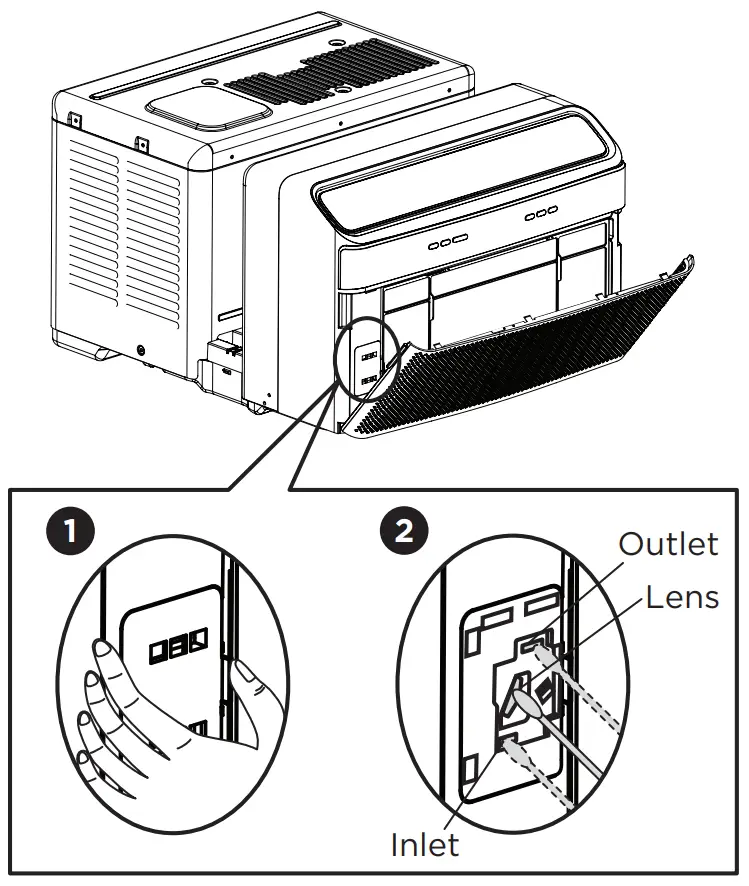 1

2

Outlet

Lens

Inlet