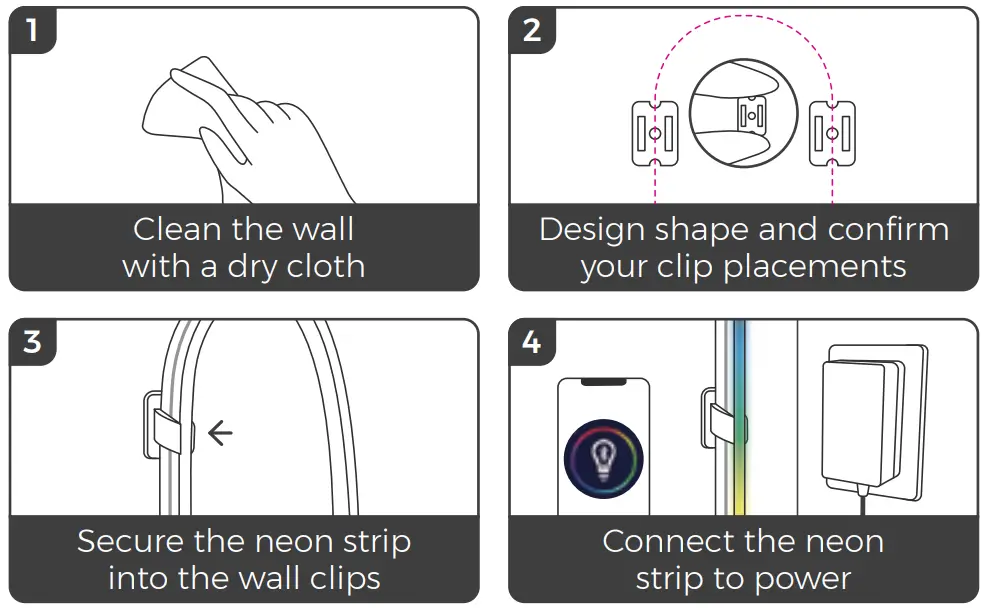 1
Clean the wall with a dry cloth

2
Design shape and confirm your clip placements

3
Secure the neon strip into the wall clips

4
Connect the neon strip to power