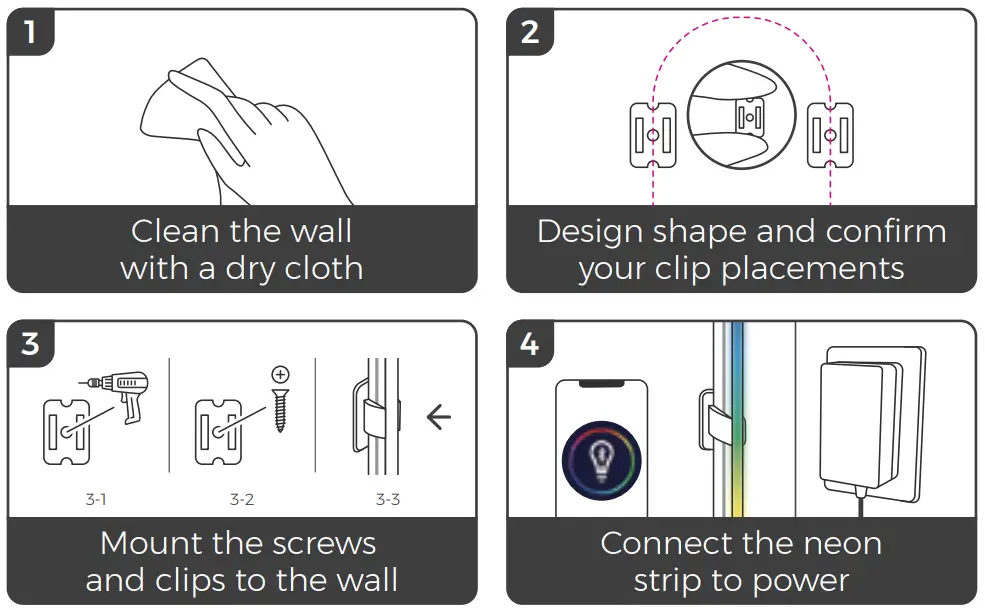 1

Clean the wall with a dry cloth

2

Design shape and confirm your clip placements

3

3-1

3-2

3-3

Mount the screws and clips to the wall

4

Connect the neon strip to power