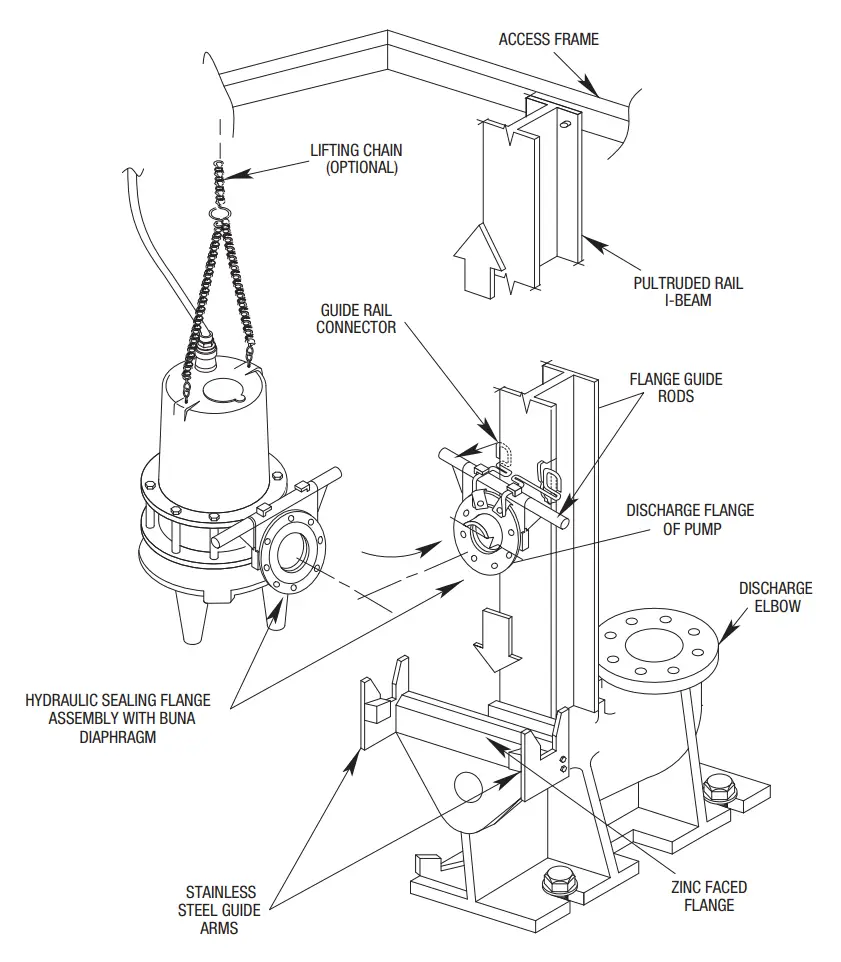 ACCESS FRAME

LIFTING CHAIN (OPTIONAL)

PULTRUDED RAIL I-BEAM

GUIDE RAIL CONNECTOR

FLANGE GUIDE RODS

DISCHARGE FLANGE OF PUMP

DISCHARGE ELBOW

HYDRAULIC SEALING FLANGE ASSEMBLY WITH BUNA DIAPHRAGM

STAINLESS STEEL GUIDE ARMS

ZINC FACED FLANGE