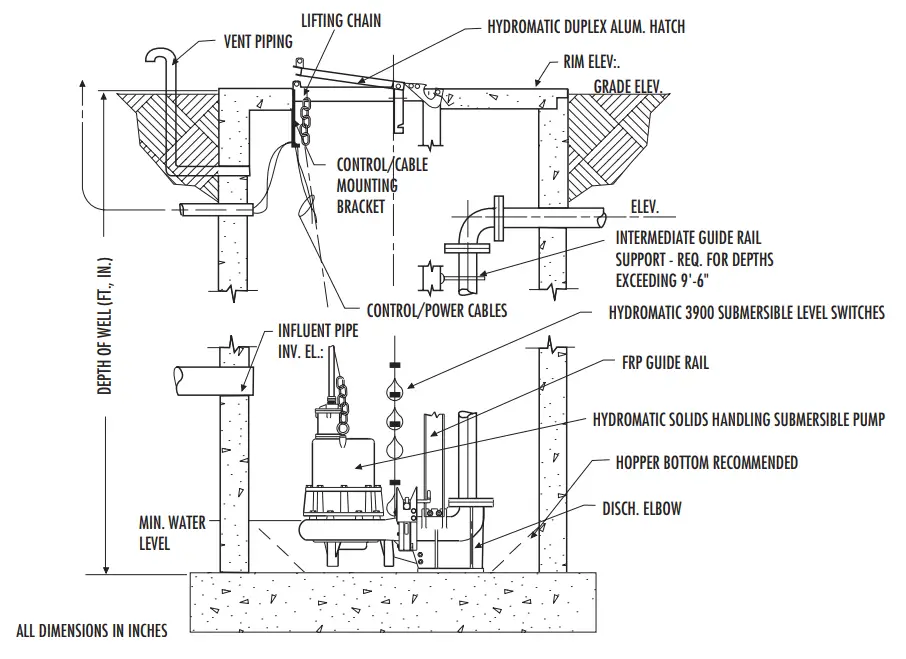 LIFTING CHAIN
HYDROMATIC DUPLEX ALUM. HATCH
VENT PIPING
RIM ELEV:.
GRADE ELEV.
CONTROL/CABLE MOUNTING BRACKET
ELEV.
INTERMEDIATE GUIDE RAIL SUPPORT - REQ. FOR DEPTHS EXCEEDING 9'-6"
DEPTH OF WELL (FT., IN.)
CONTROL/POWER CABLES
HYDROMATIC 3900 SUBMERSIBLE LEVEL SWITCHES
INFLUENT PIPE INV. EL.:
FRP GUIDE RAIL
HYDROMATIC SOLIDS HANDLING SUBMERSIBLE PUMP
HOPPER BOTTOM RECOMMENDED
DISCH. ELBOW
MIN. WATER LEVEL
ALL DIMENSIONS IN INCHES