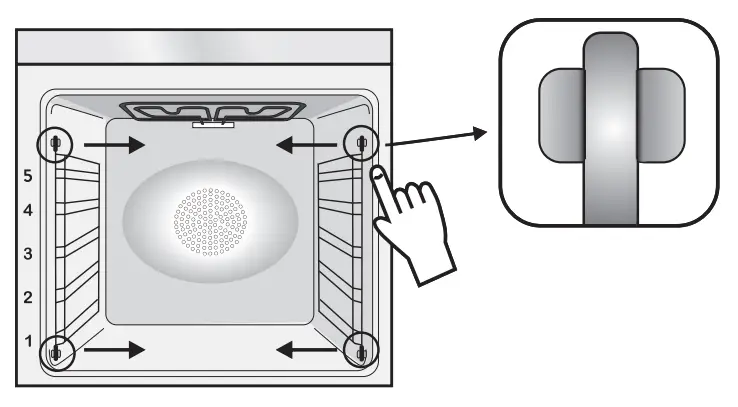 5
4
3
2
1