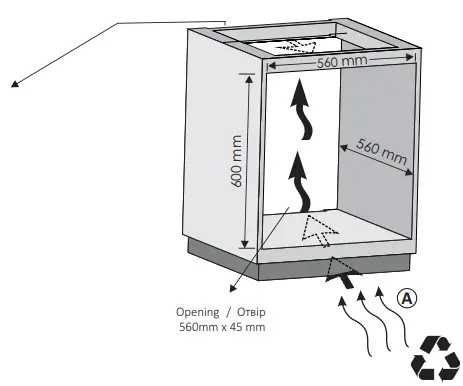 560 mm

600 mm

560 mm

Opening / Отвір
560mm x 45 mm

A