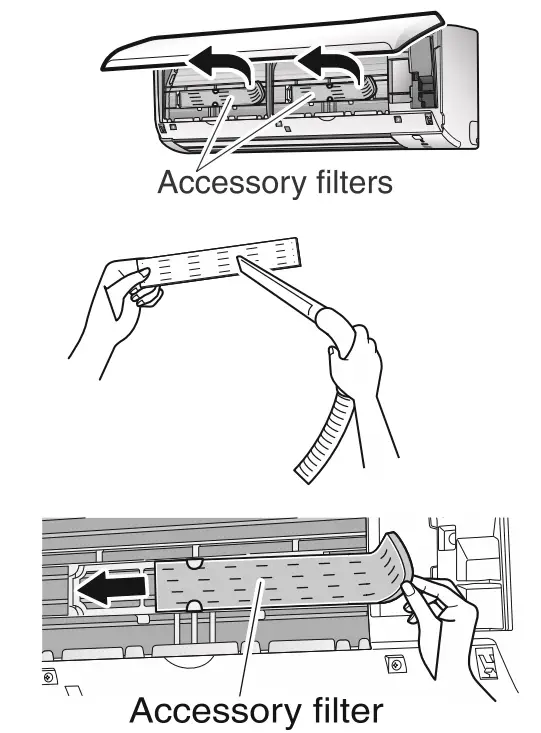 Accessory filters

Accessory filter