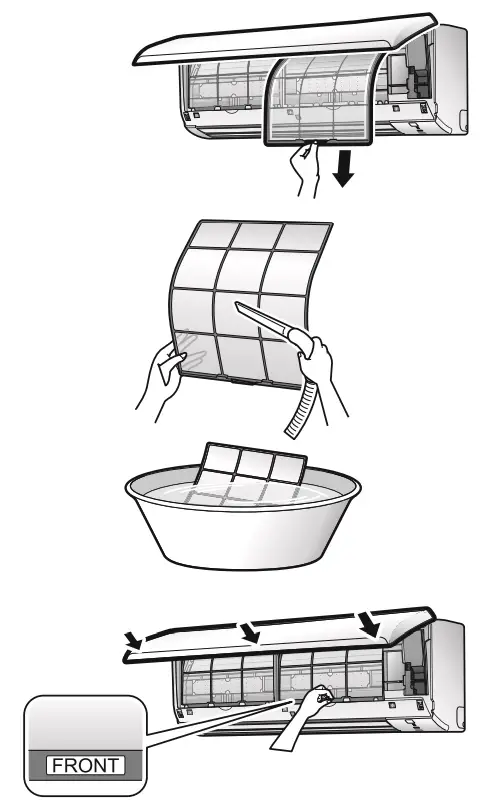 FRONT