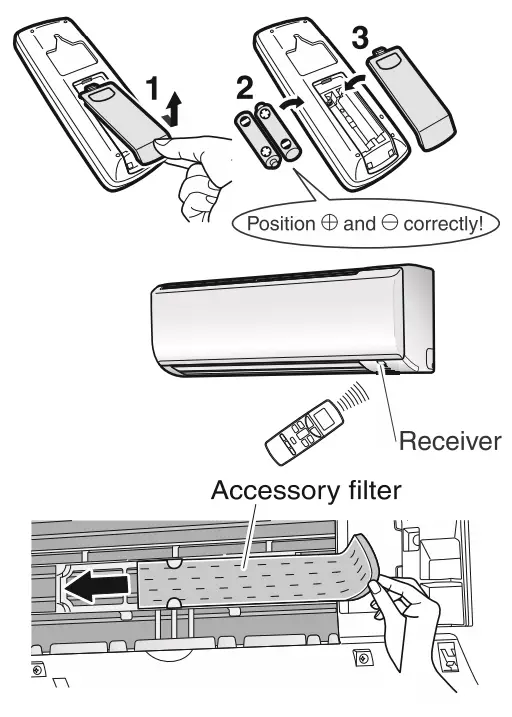 1

2

3

Position $\oplus$ and $\ominus$ correctly!

Receiver

Accessory filter