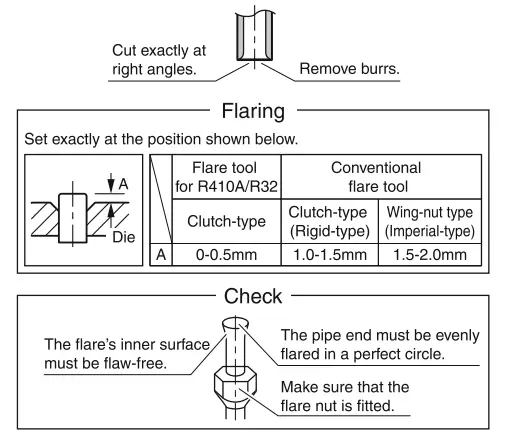 Cut exactly at right angles.

Remove burrs.

Flaring

Set exactly at the position shown below.

A

Die

| | Flare tool for R410A/R32 | Conventional flare tool | |
|---|---|---|---|
| | Clutch-type | Clutch-type (Rigid-type) | Wing-nut type (Imperial-type) |
| A | 0-0.5mm | 1.0-1.5mm | 1.5-2.0mm |

Check

The flare's inner surface must be flaw-free.

The pipe end must be evenly flared in a perfect circle.

Make sure that the flare nut is fitted.