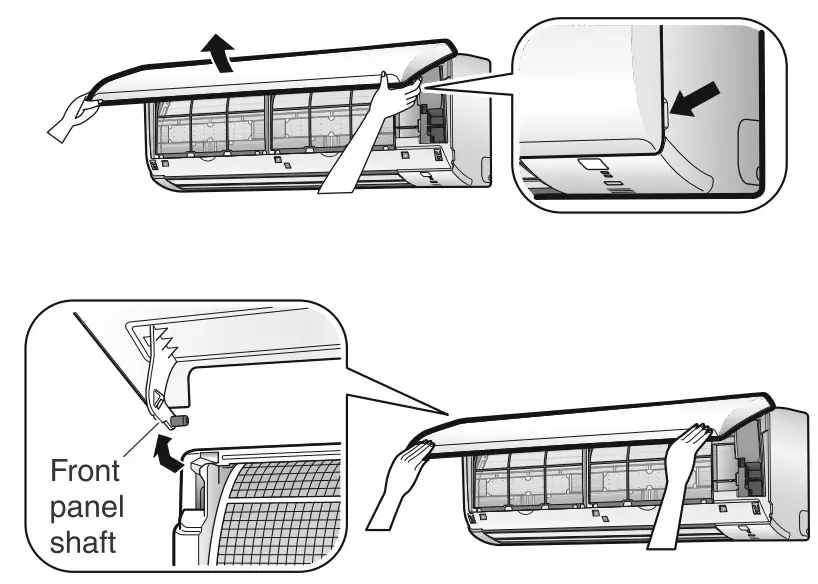 Front panel shaft