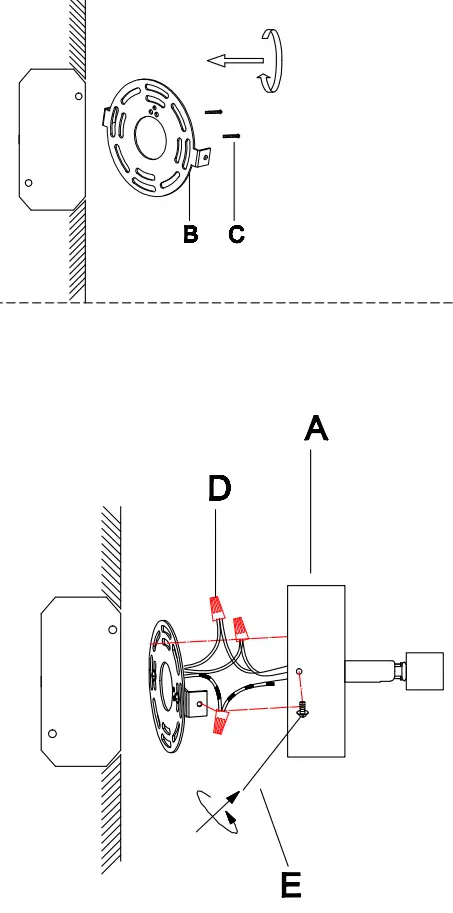 B C

A

D

E