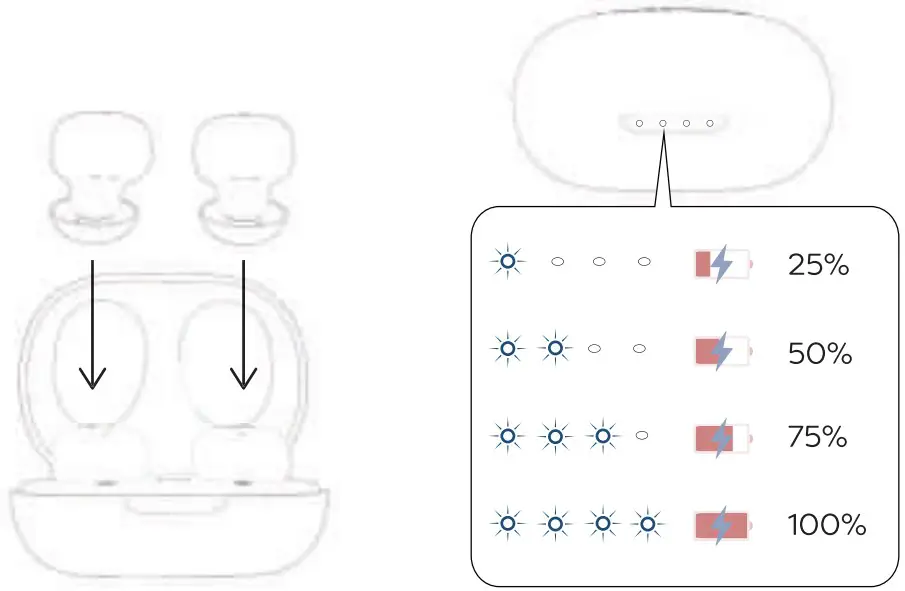 25%

50%

75%

100%