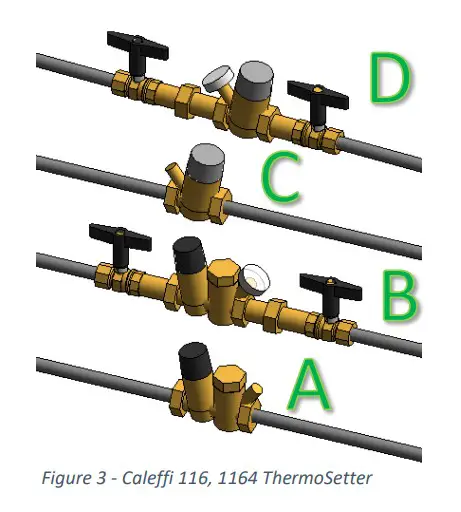 D

C

B

A

Figure 3 - Caleffi 116, 1164 ThermoSetter