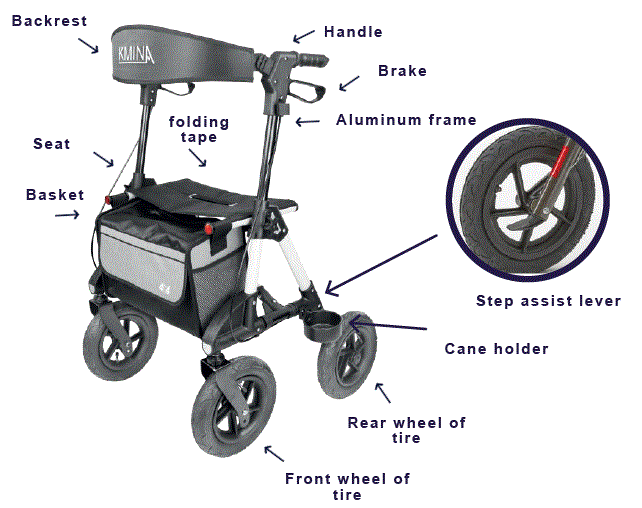 Backrest

KMINA

Handle

Brake

Aluminum frame

folding tape

Seat

Basket

Step assist lever

Cane holder

Rear wheel of tire

Front wheel of tire