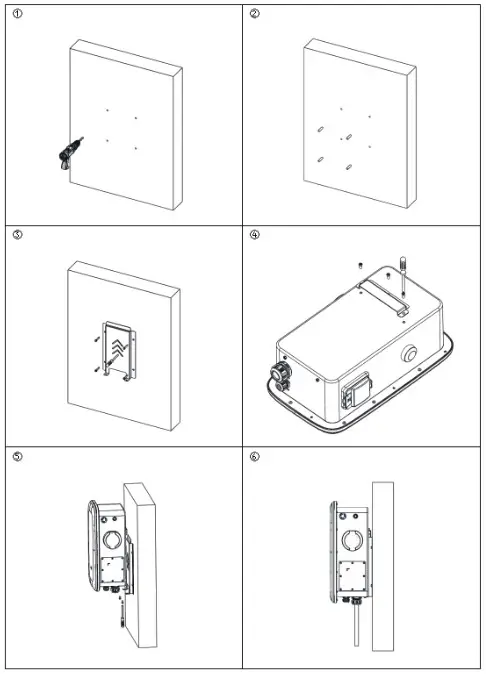 ①

②

③

④

⑤

⑥