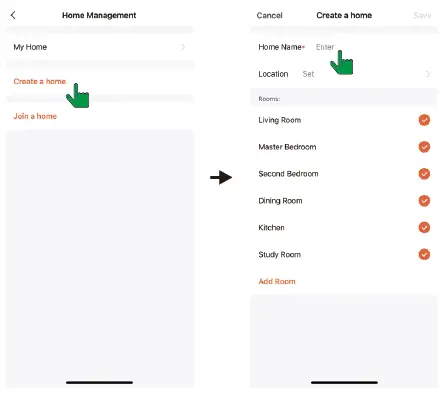 Home Management

My Home

Create a home

Join a home

Cancel Create a home Save

Home Name* Enter

Location Set

Rooms:

Living Room

Master Bedroom

Second Bedroom

Dining Room

Kitchen

Study Room

Add Room