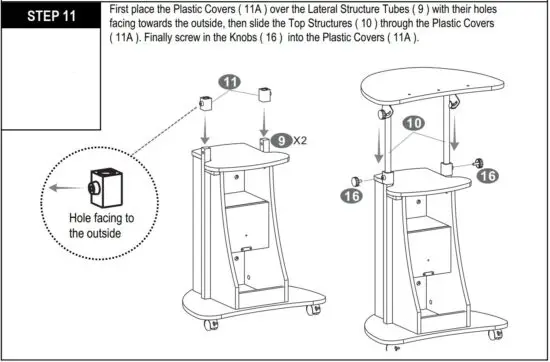 STEP 11

First place the Plastic Covers ( 11A ) over the Lateral Structure Tubes ( 9 ) with their holes facing towards the outside, then slide the Top Structures ( 10 ) through the Plastic Covers ( 11A ). Finally screw in the Knobs ( 16 ) into the Plastic Covers ( 11A ).

11

9 X2

Hole facing to the outside

10

16

16