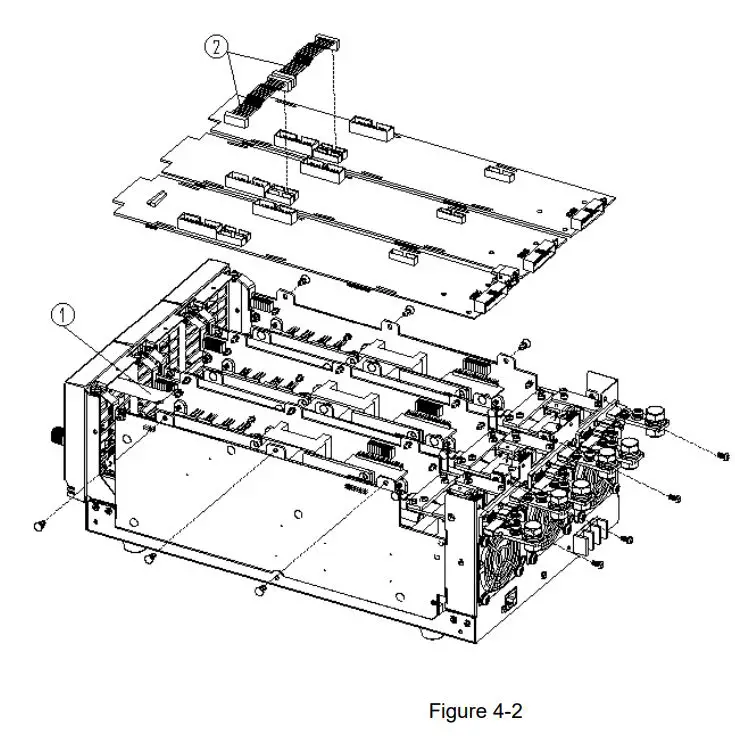 2

1

Figure 4-2