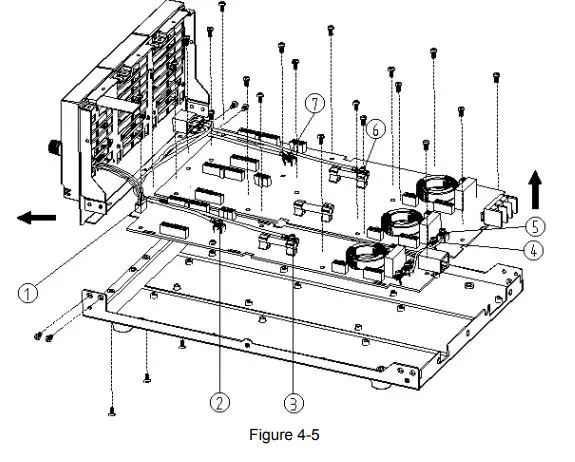 7
6
5
4
1
2
3
Figure 4-5