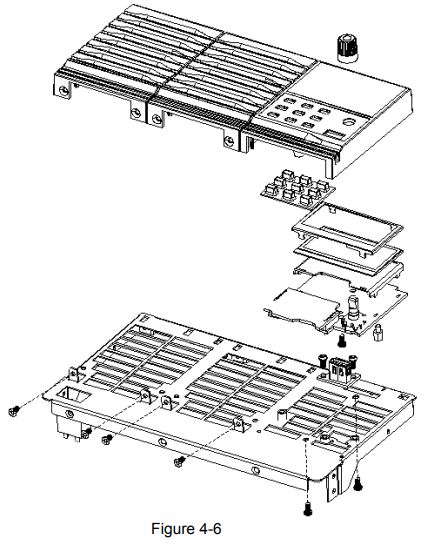 Figure 4-6