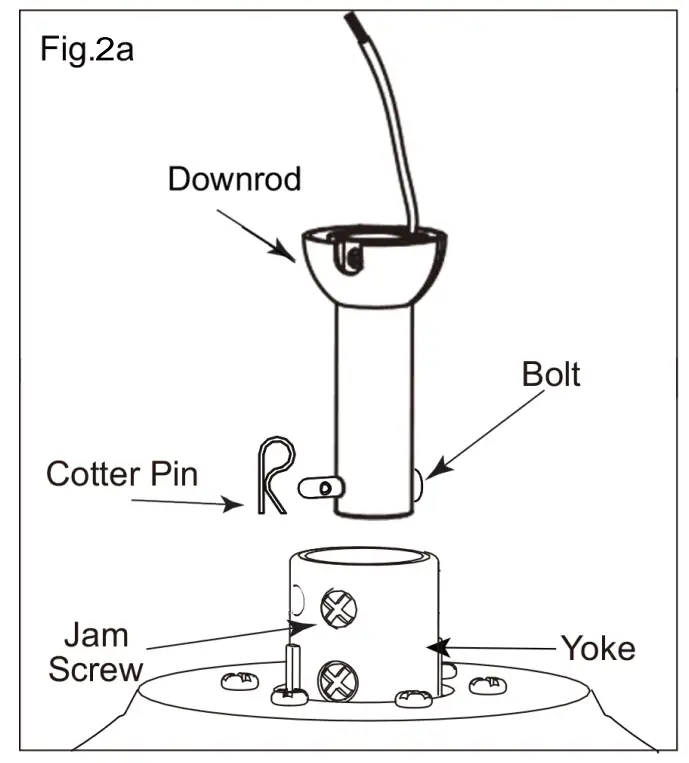 Fig.2a

Downrod

Bolt

Cotter Pin

Jam Screw

Yoke