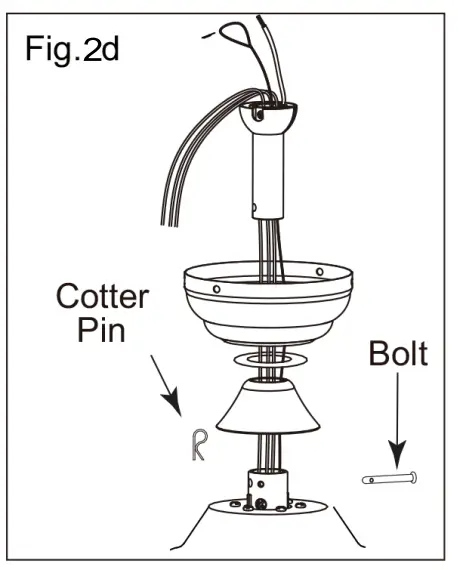 Fig.2d

Cotter Pin

Bolt