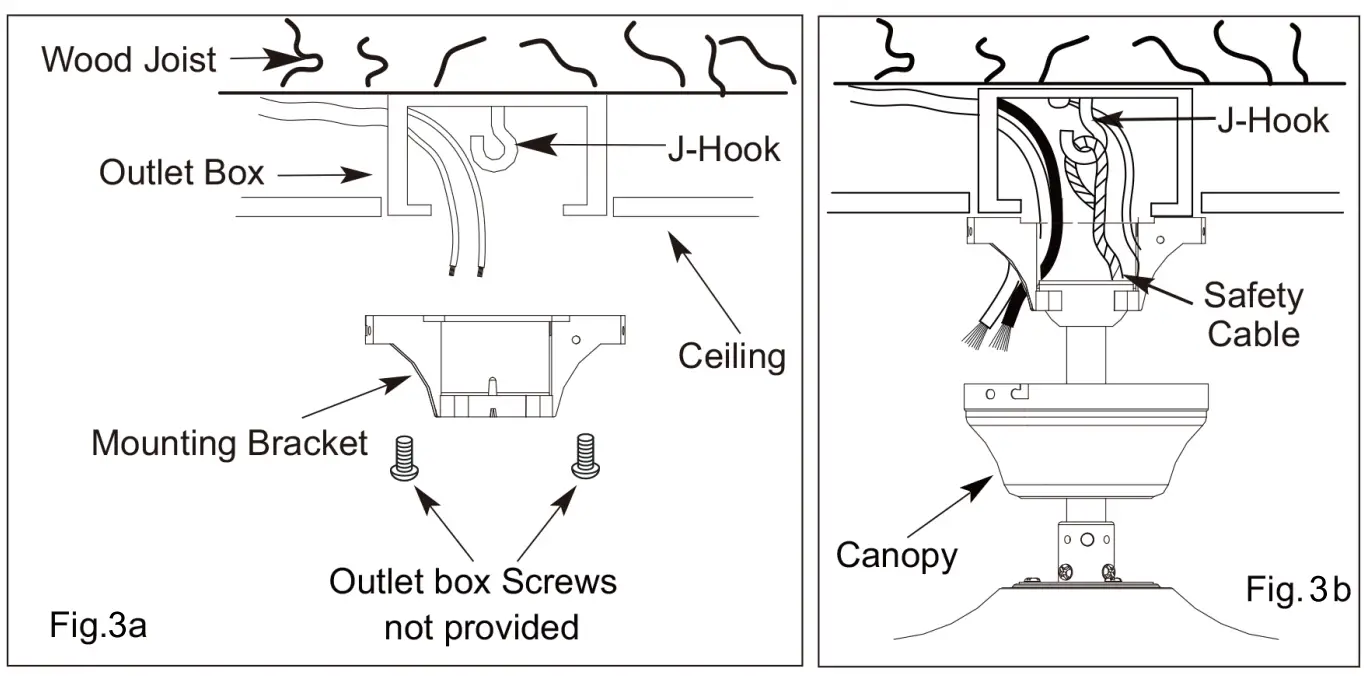 Wood Joist

Outlet Box

J-Hook

Ceiling

Mounting Bracket

Outlet box Screws
not provided

Fig.3a

J-Hook

Safety
Cable

Canopy

Fig. 3b