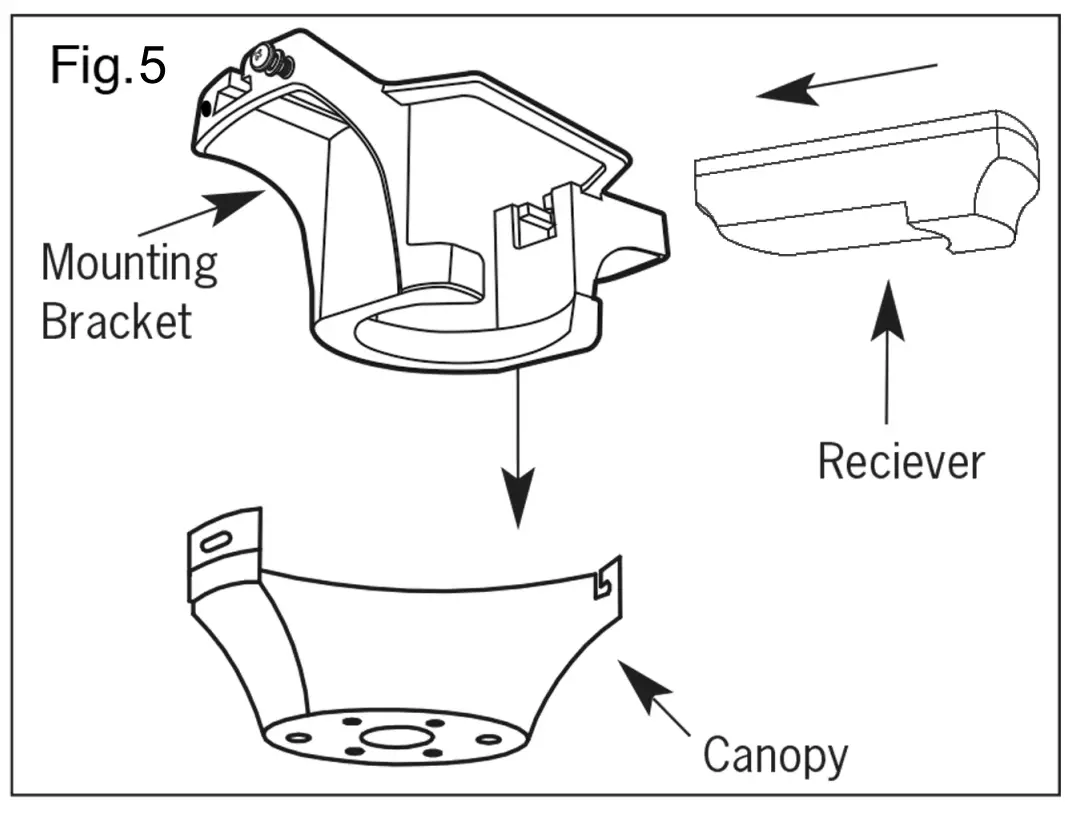 Fig.5

Mounting Bracket

Reciever

Canopy