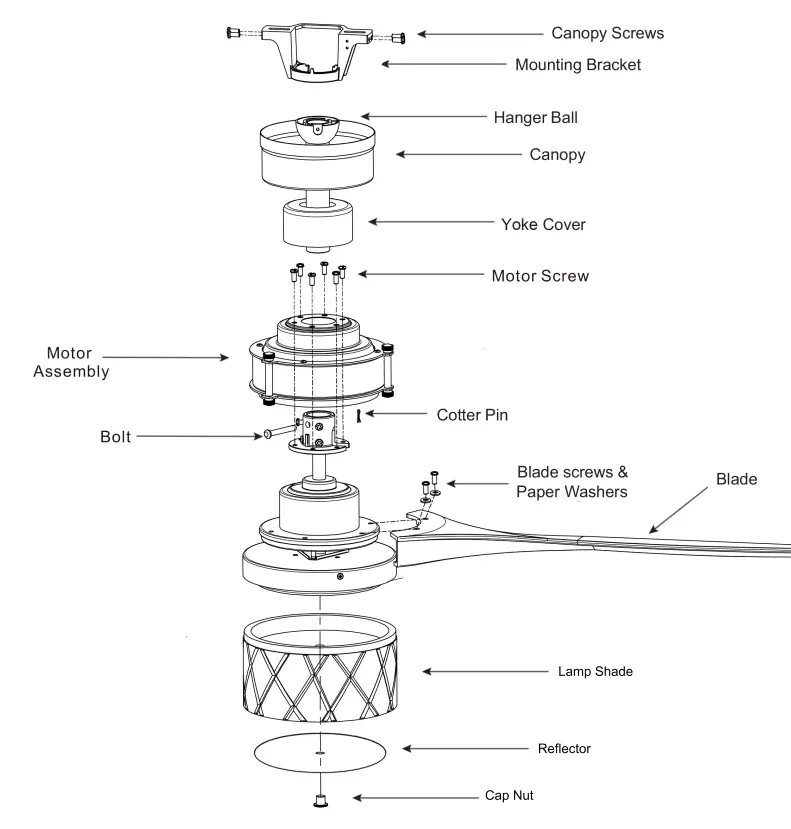 Canopy Screws
Mounting Bracket
Hanger Ball
Canopy
Yoke Cover
Motor Screw
Motor Assembly
Cotter Pin
Bolt
Blade screws & Paper Washers
Blade
Lamp Shade
Reflector
Cap Nut