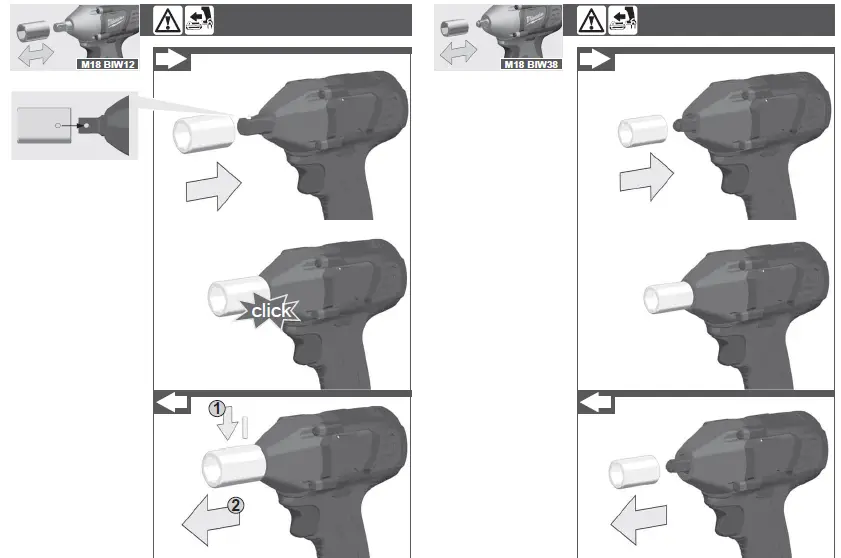 M18 BIW12

click

1

2

M18 BIW38