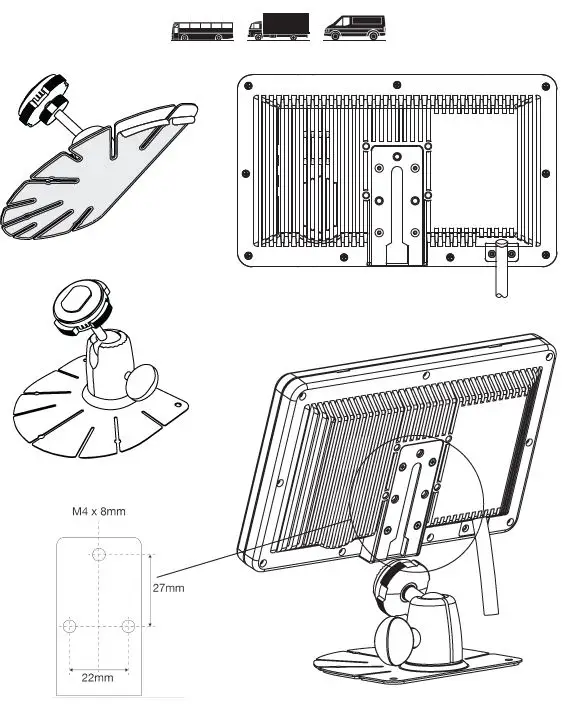 M4 x 8mm

27mm

22mm