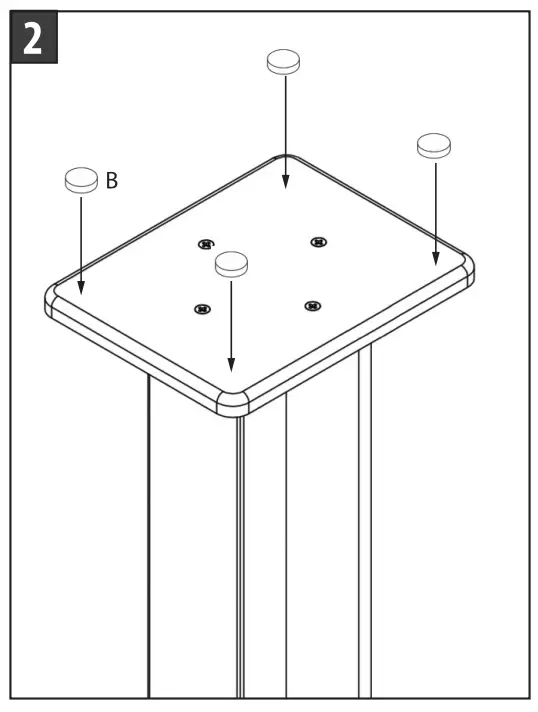 2

B