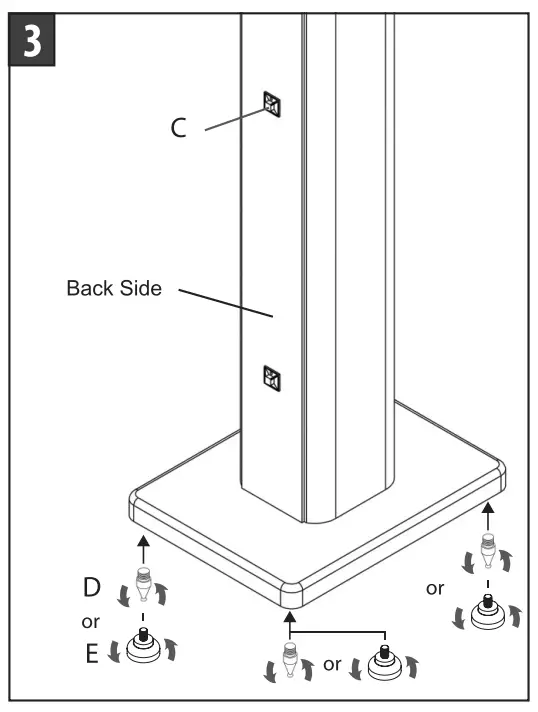 3

C

Back Side

D

or

E

or

or