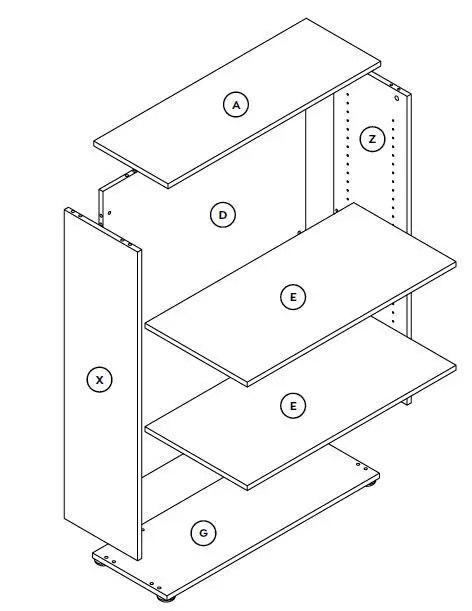 A
Z
D
E
X
E
G