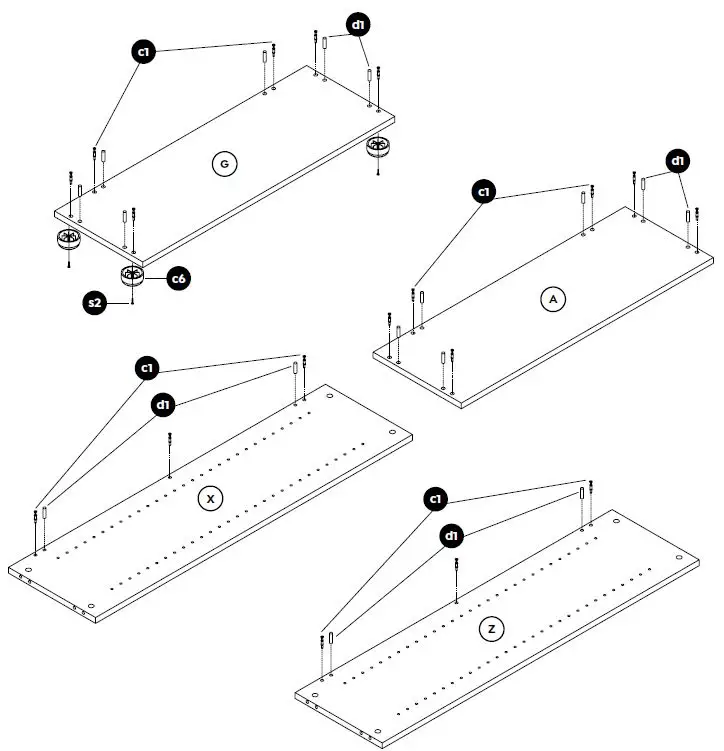 c1
d1
G
c6
s2
c1
d1
A
c1
d1
X
c1
d1
Z