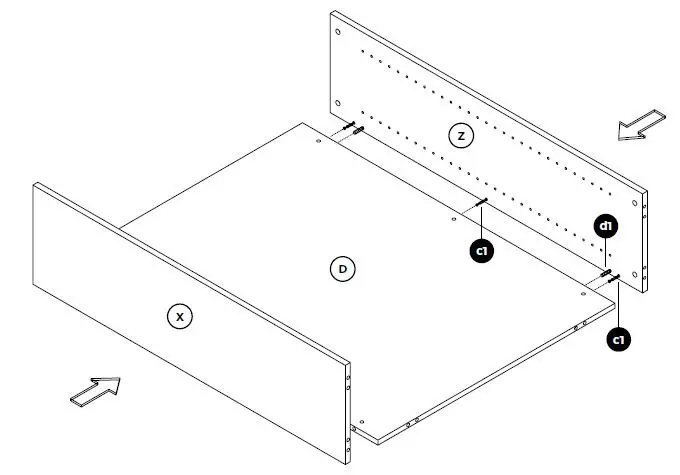 Z
d1
c1
D
X
c1