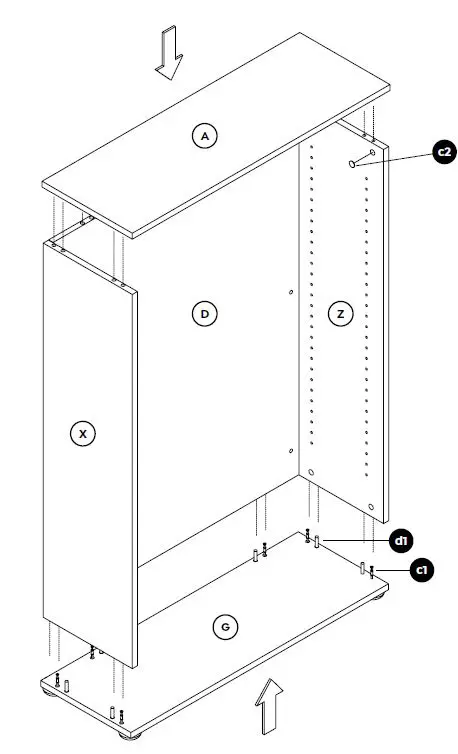 A
c2
D
Z
X
d1
c1
G