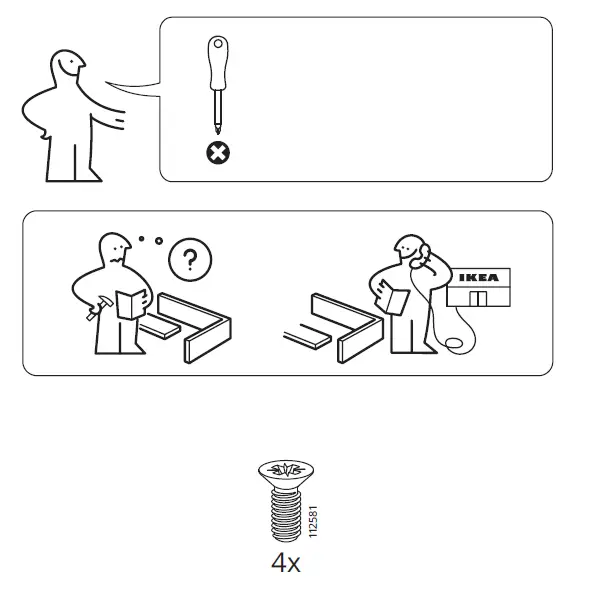 ?

IKEA

112581

4x